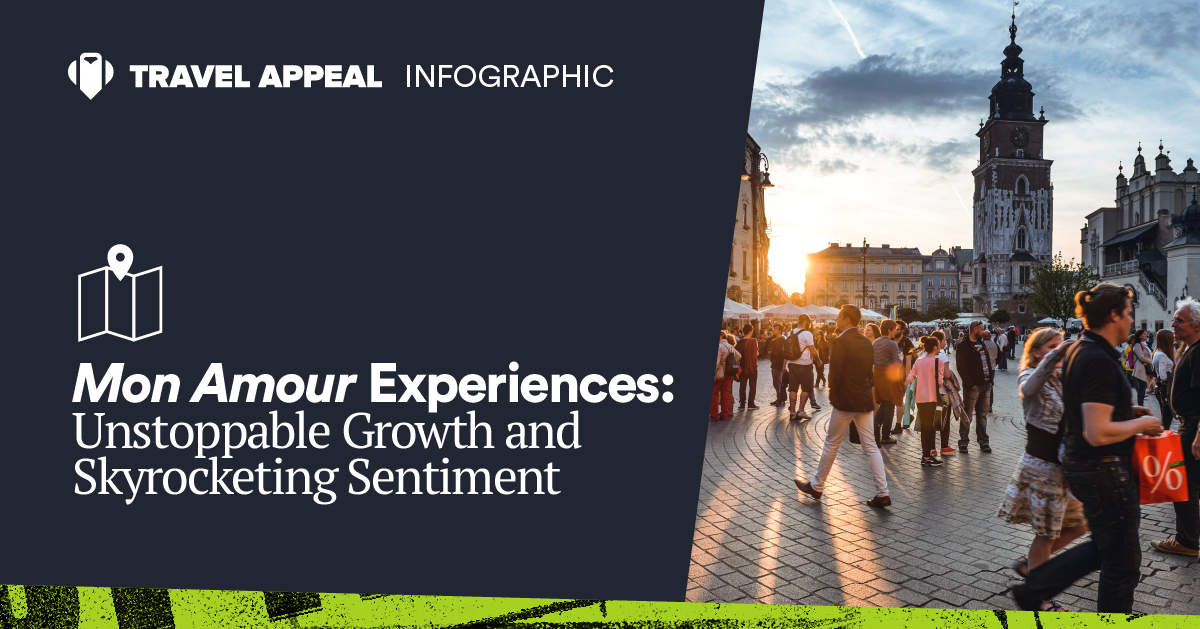 TRAVEL APPEAL INFOGRAPHIC

Mon Amour Experiences: Unstoppable Growth and Skyrocketing Sentiment

%